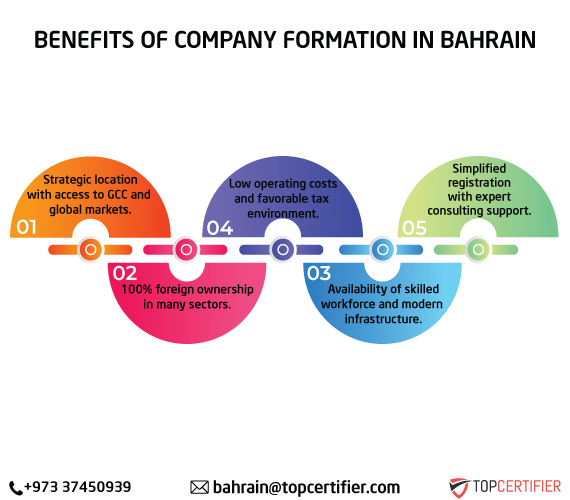 BENEFITS OF COMPANY FORMATION IN BAHRAIN

01
Strategic location with access to GCC and global markets.

02
100% foreign ownership in many sectors.

04
Low operating costs and favorable tax environment.

03
Availability of skilled workforce and modern infrastructure.

05
Simplified registration with expert consulting support.

+973 37450939

bahrain@topcertifier.com

TOPCERTIFIER